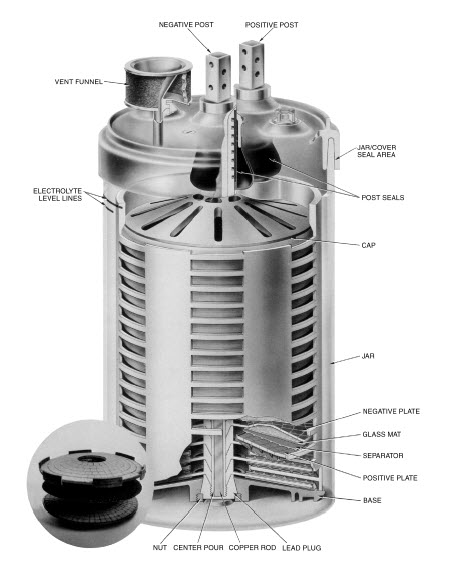 NEGATIVE POST
POSITIVE POST
VENT FUNNEL
JAR/COVER SEAL AREA
ELECTROLYTE LEVEL LINES
POST SEALS
CAP
JAR
NEGATIVE PLATE
GLASS MAT
SEPARATOR
POSITIVE PLATE
BASE
NUT
CENTER POUR
COPPER ROD
LEAD PLUG